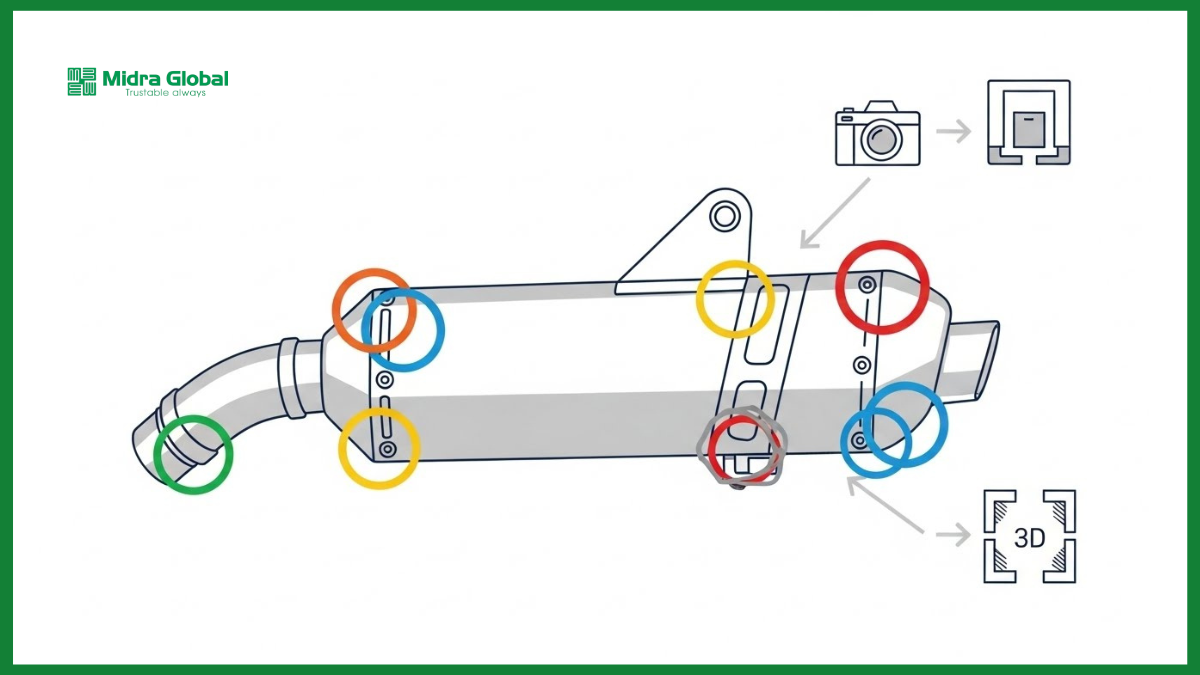 Midra Global
Trustable always

3D