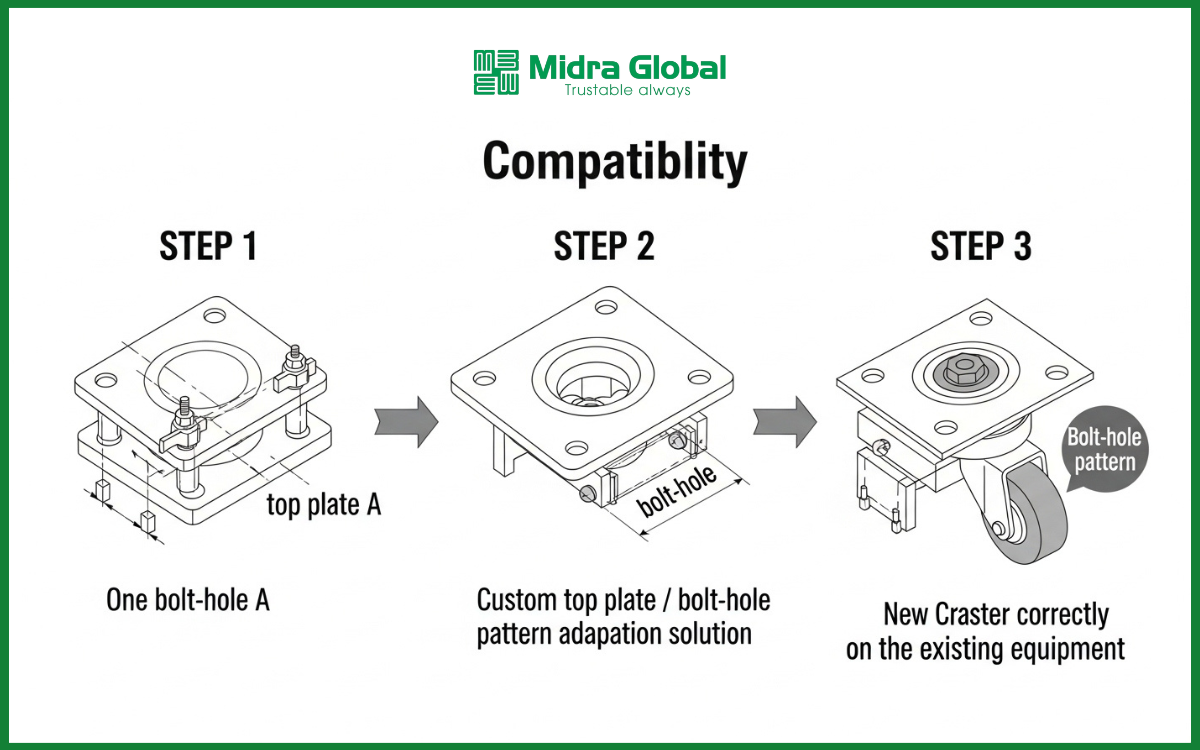 Midra Global
Trustable always

Compatiblity

STEP 1

top plate A

One bolt-hole A

STEP 2

bolt-hole

Custom top plate / bolt-hole pattern adapation solution

STEP 3

Bolt-hole pattern

New Craster correctly on the existing equipment